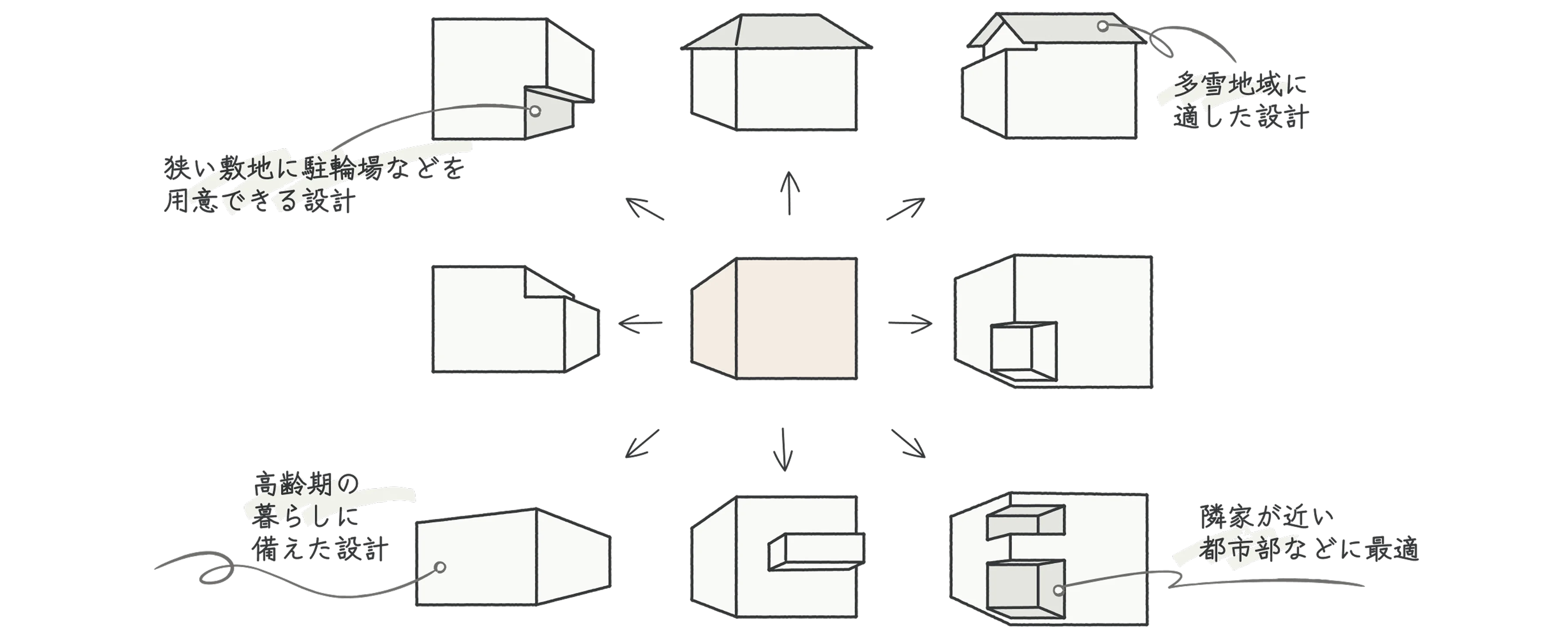 狭い敷地に駐輪場などを用意できる設計

多雪地域に適した設計

高齢期の暮らしに備えた設計

隣家が近い都市部などに最適